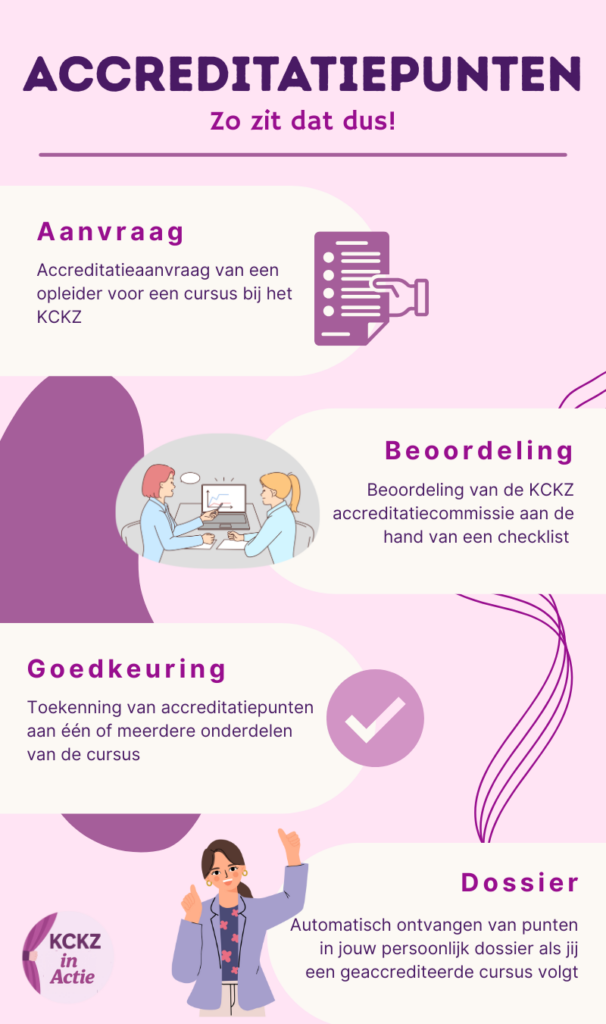 ACCREDITATIEPUNTEN

Zo zit dat dus!

Aanvraag

Accreditatieaanvraag van een opleider voor een cursus bij het KCKZ

Beoordeling

Beoordeling van de KCKZ accreditatiecommissie aan de hand van een checklist

Goedkeuring

Toekenning van accreditatiepunten aan één of meerdere onderdelen van de cursus

Dossier

Automatisch ontvangen van punten in jouw persoonlijk dossier als jij een geaccrediteerde cursus volgt

KCKZ in Actie