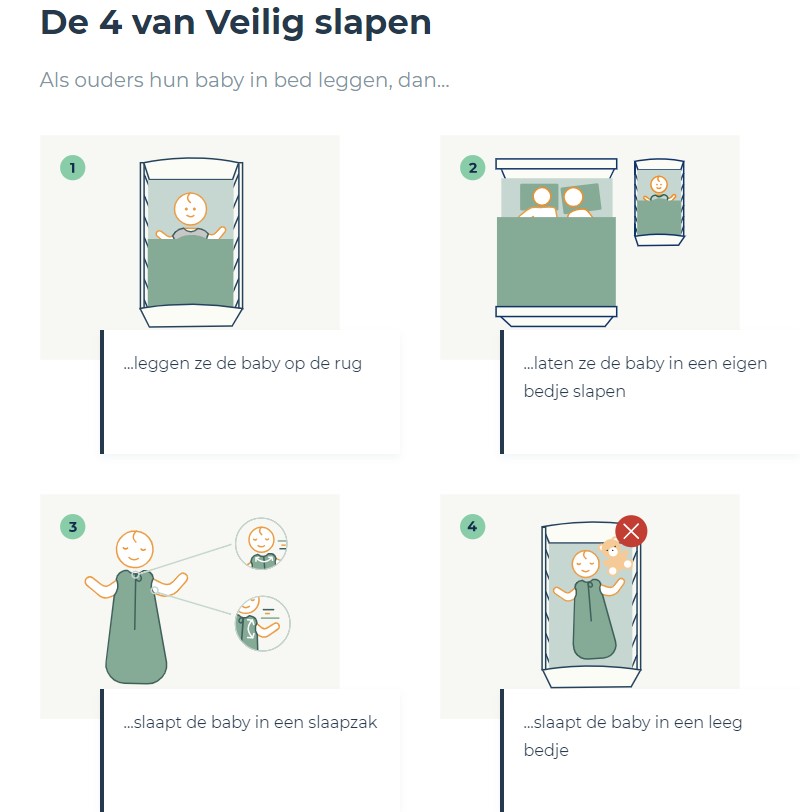 De 4 van Veilig slapen

Als ouders hun baby in bed leggen, dan...

1

...leggen ze de baby op de rug

2

...laten ze de baby in een eigen bedje slapen

3

...slaapt de baby in een slaapzak

4

...slaapt de baby in een leeg bedje